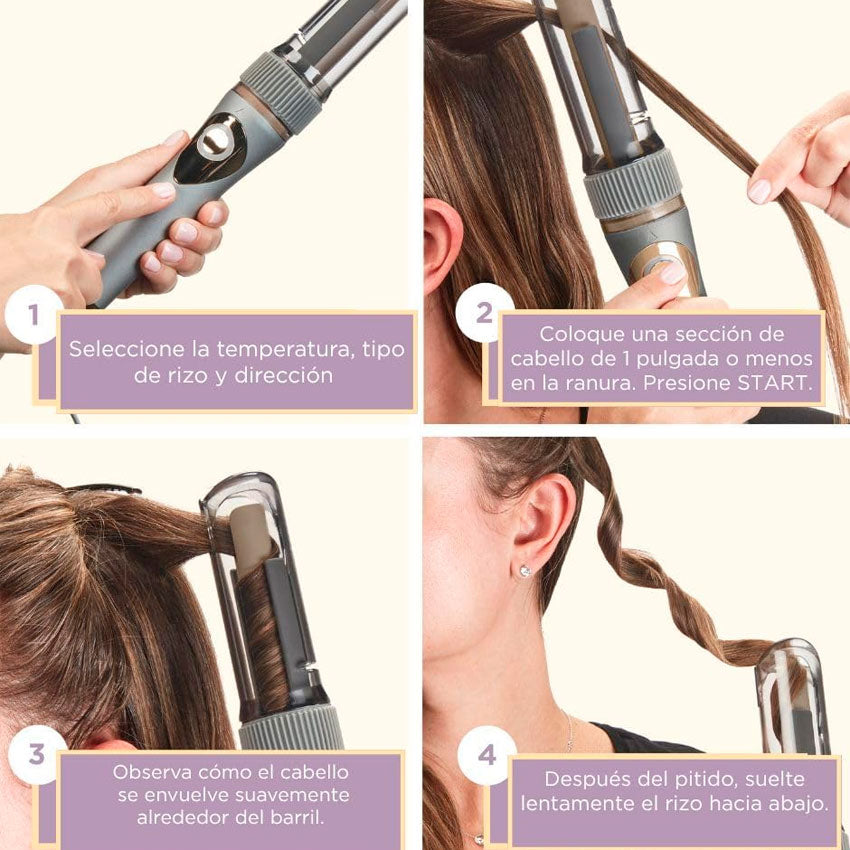 1
Seleccione la temperatura, tipo de rizo y dirección

2
Coloque una sección de cabello de 1 pulgada o menos en la ranura. Presione START.

3
Observa cómo el cabello se envuelve suavemente alrededor del barril.

4
Después del pitido, suelte lentamente el rizo hacia abajo.