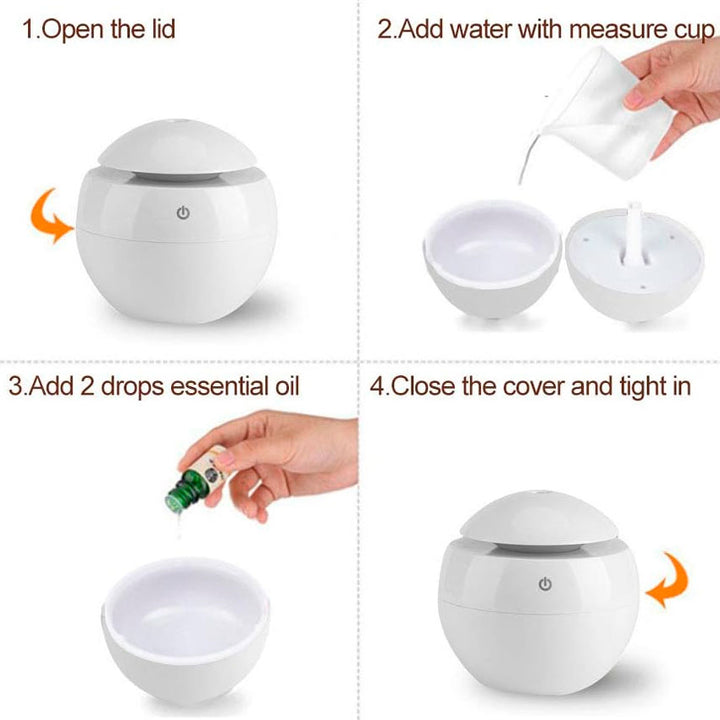 1.Open the lid

2.Add water with measure cup

3.Add 2 drops essential oil

4.Close the cover and tight in